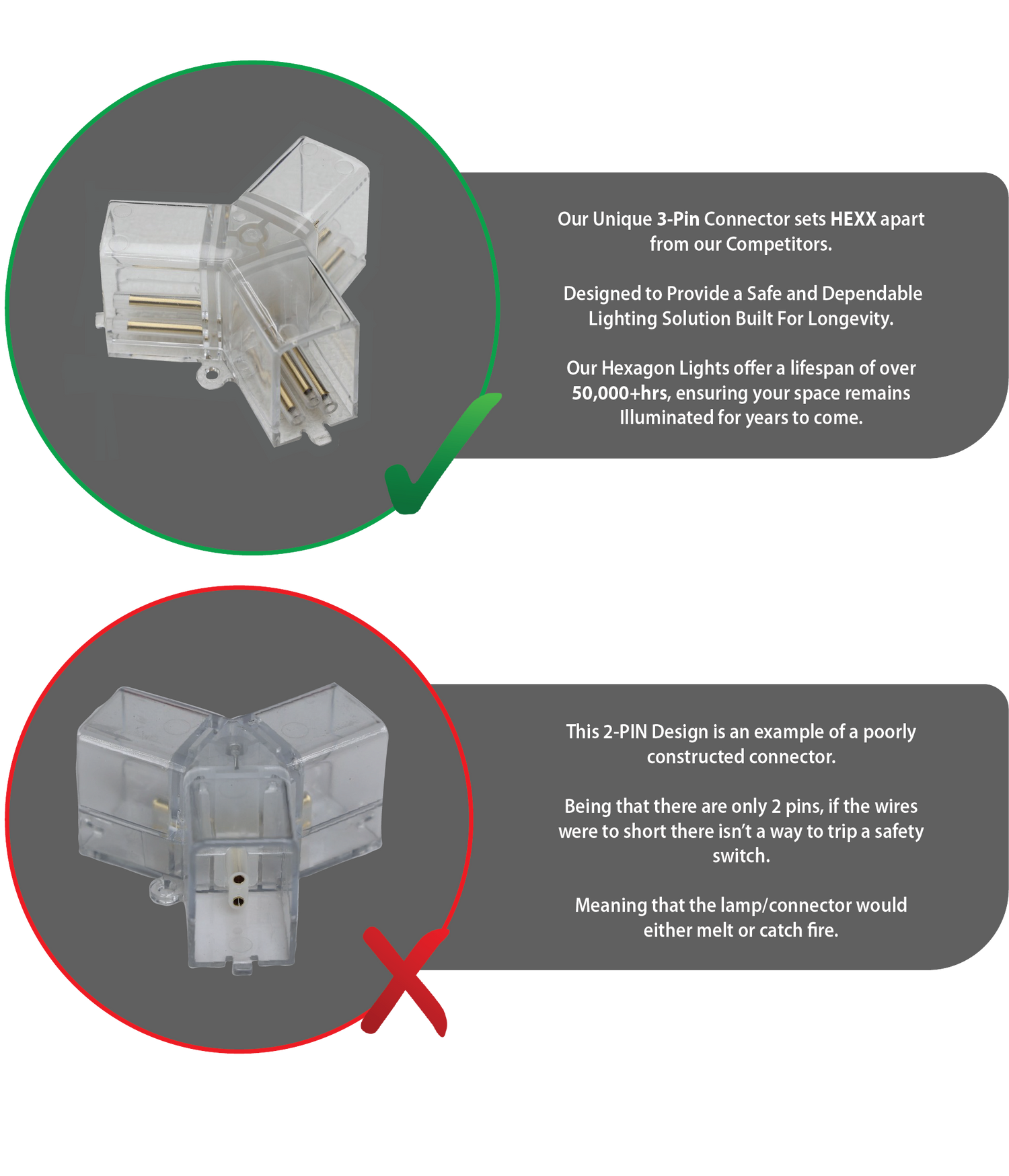 Our Unique 3-Pin Connector sets HEXX apart from our Competitors.

Designed to Provide a Safe and Dependable Lighting Solution Built For Longevity.

Our Hexagon Lights offer a lifespan of over 50,000+hrs, ensuring your space remains Illuminated for years to come.

This 2-PIN Design is an example of a poorly constructed connector.

Being that there are only 2 pins, if the wires were to short there isn't a way to trip a safety switch.

Meaning that the lamp/connector would either melt or catch fire.